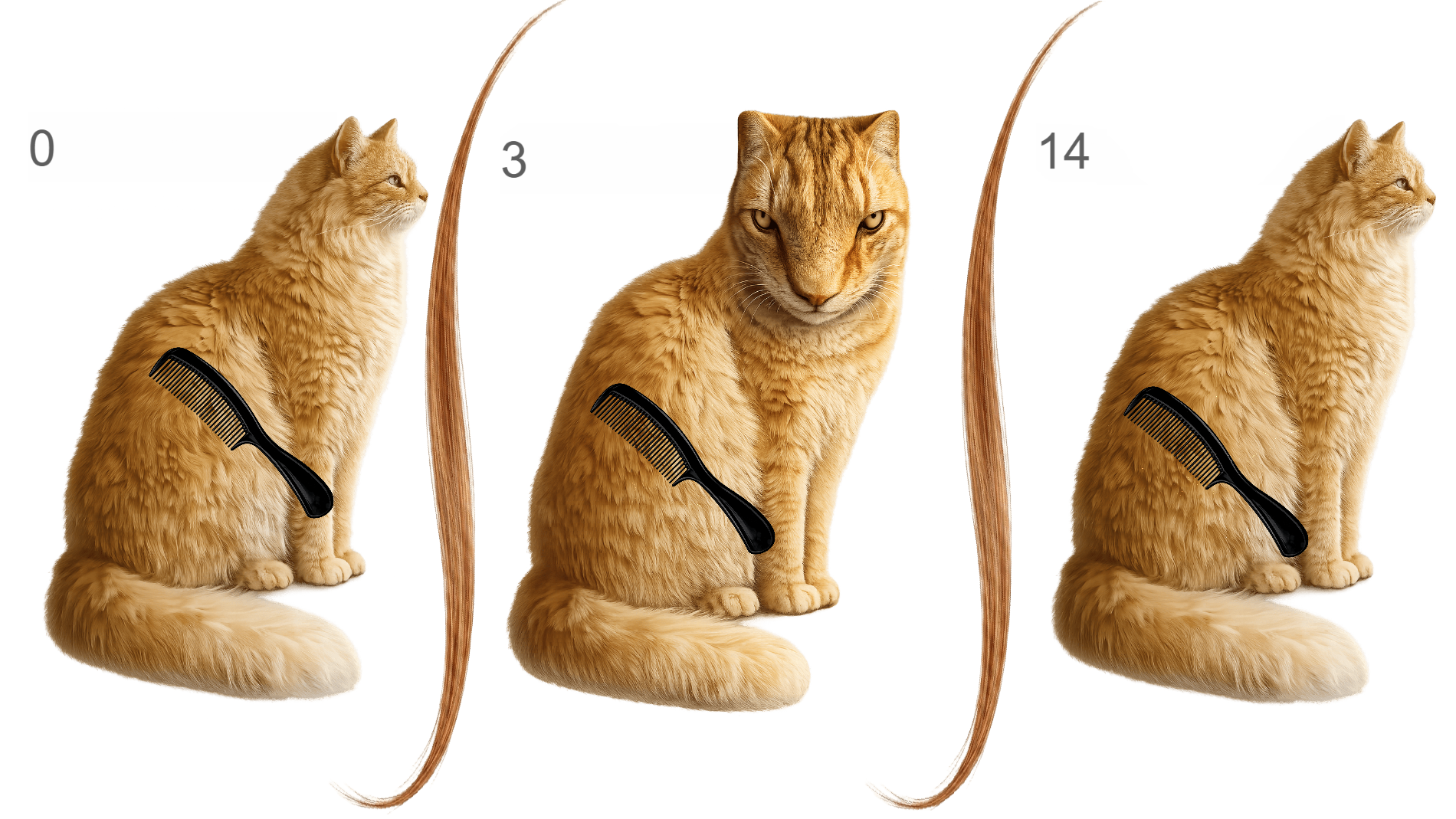 0

3

14