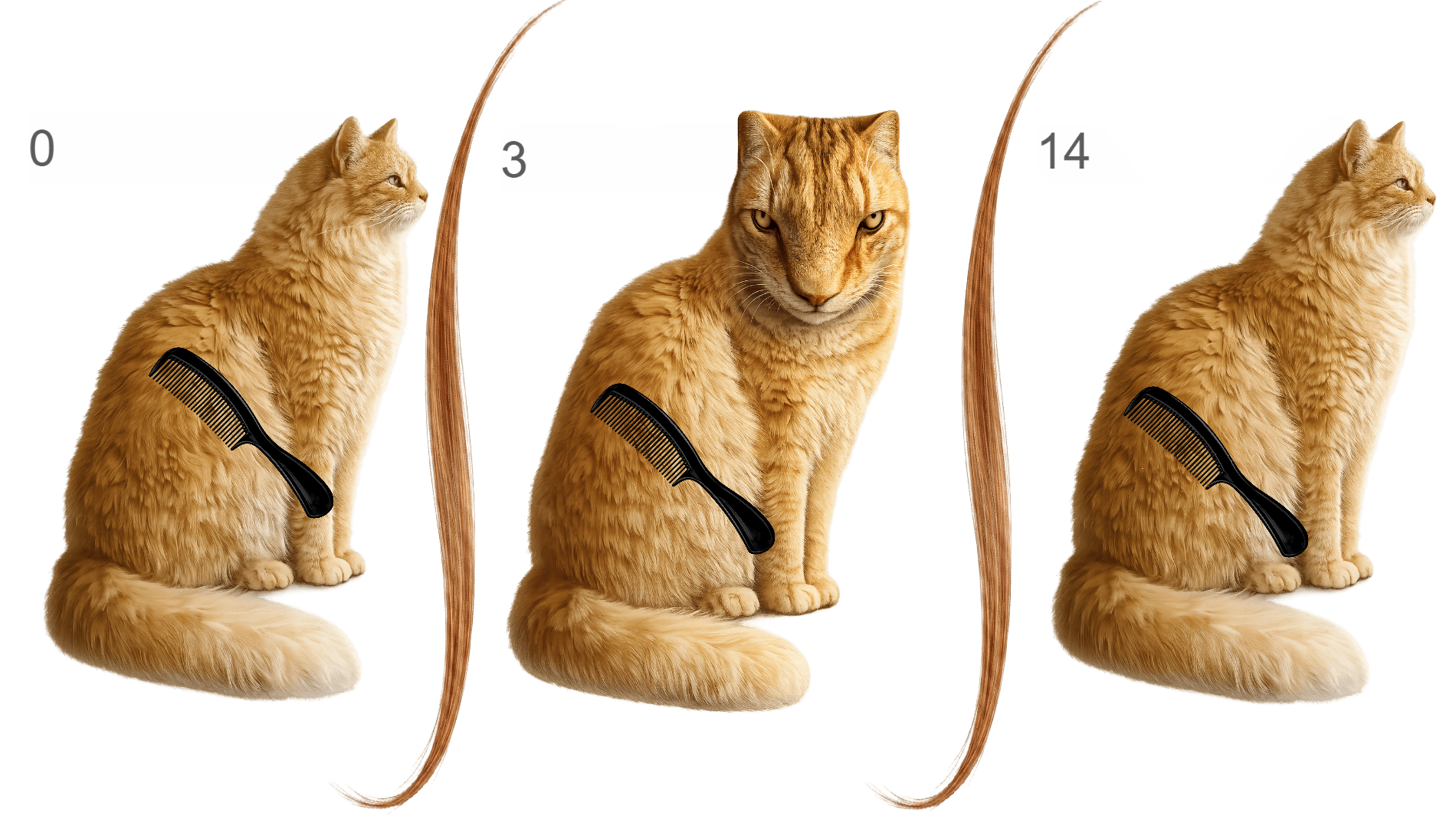 0

3

14