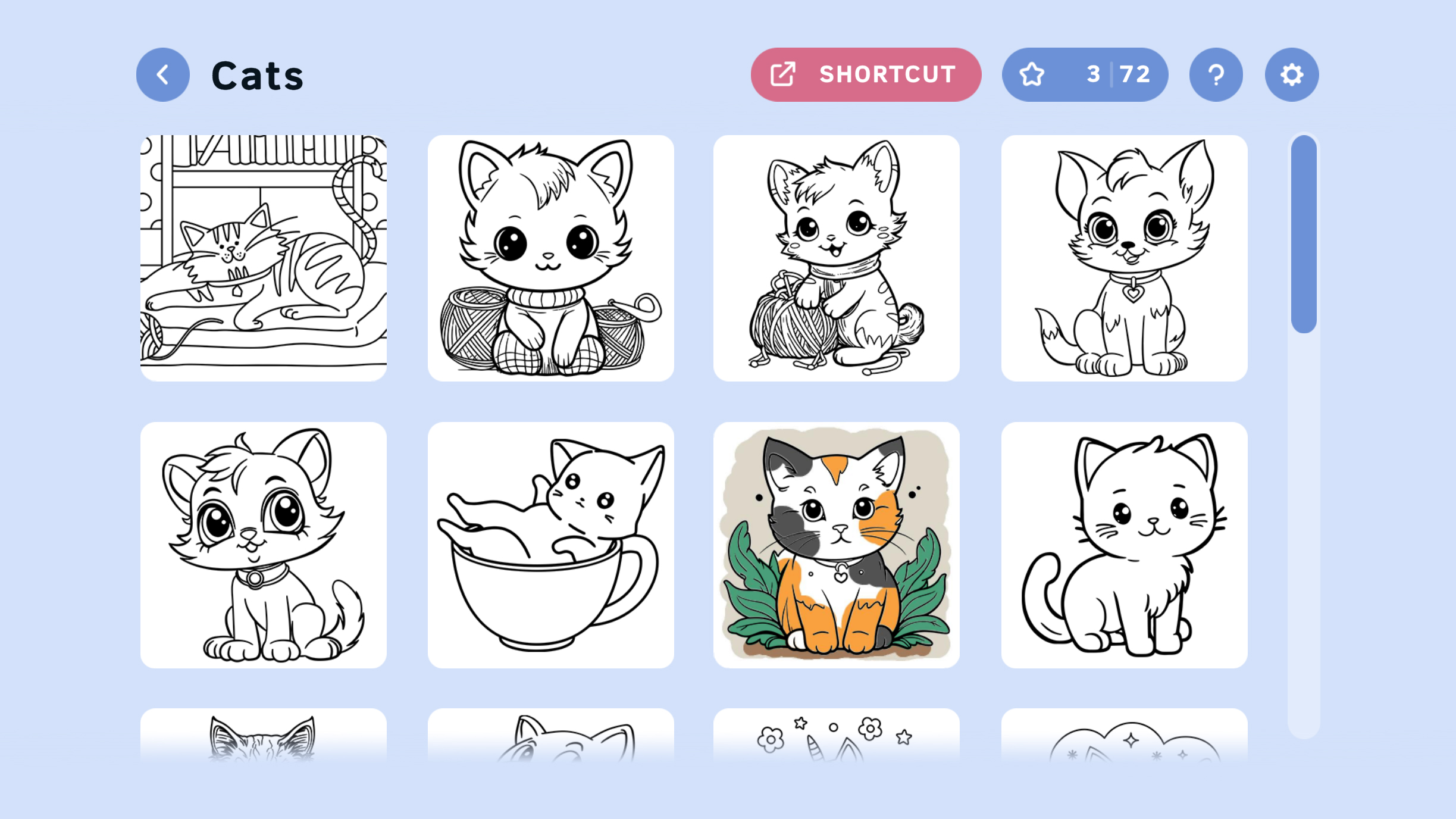 Cats

SHORTCUT

3 | 72

?