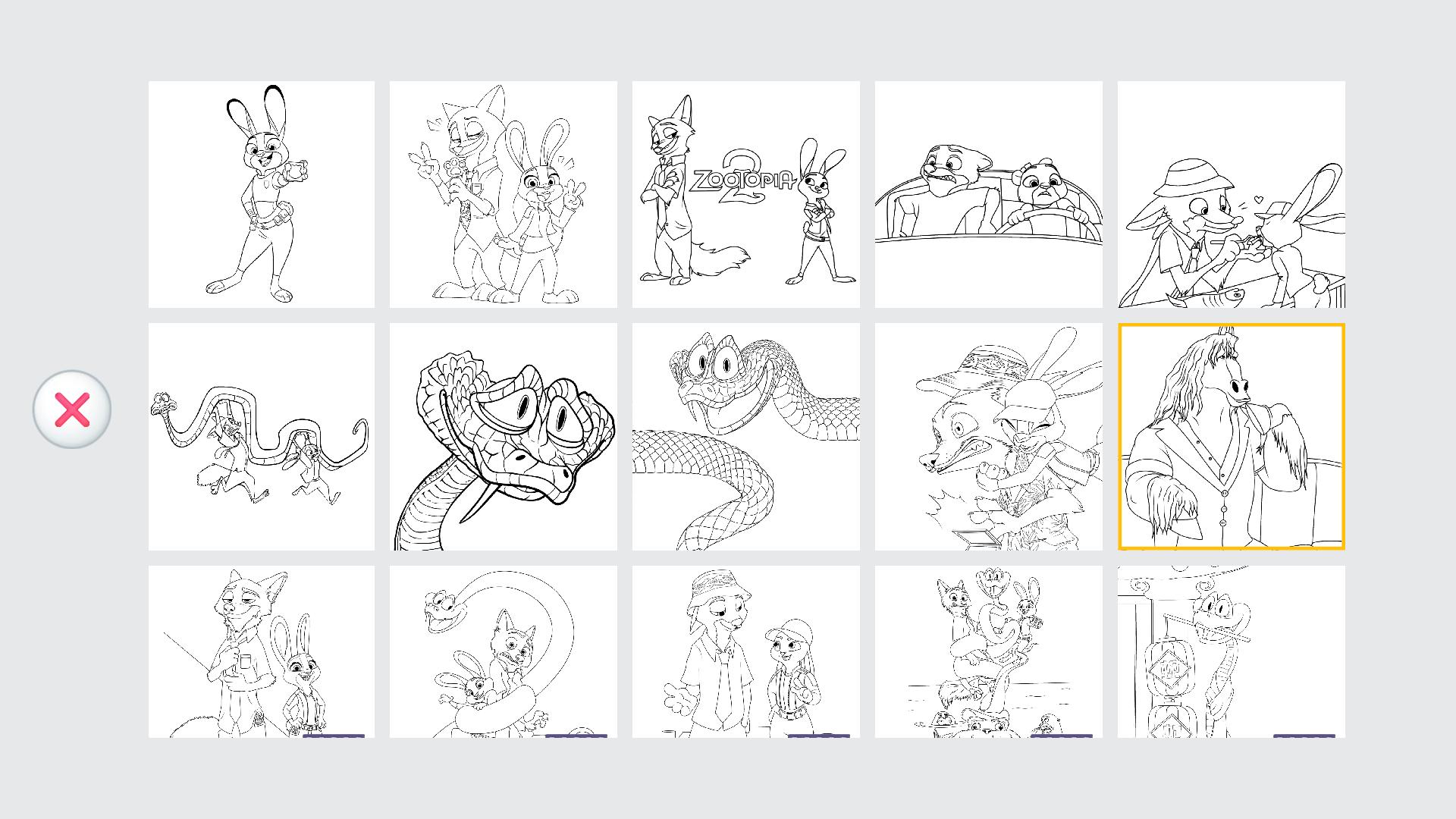 ZOOTOPIA 2