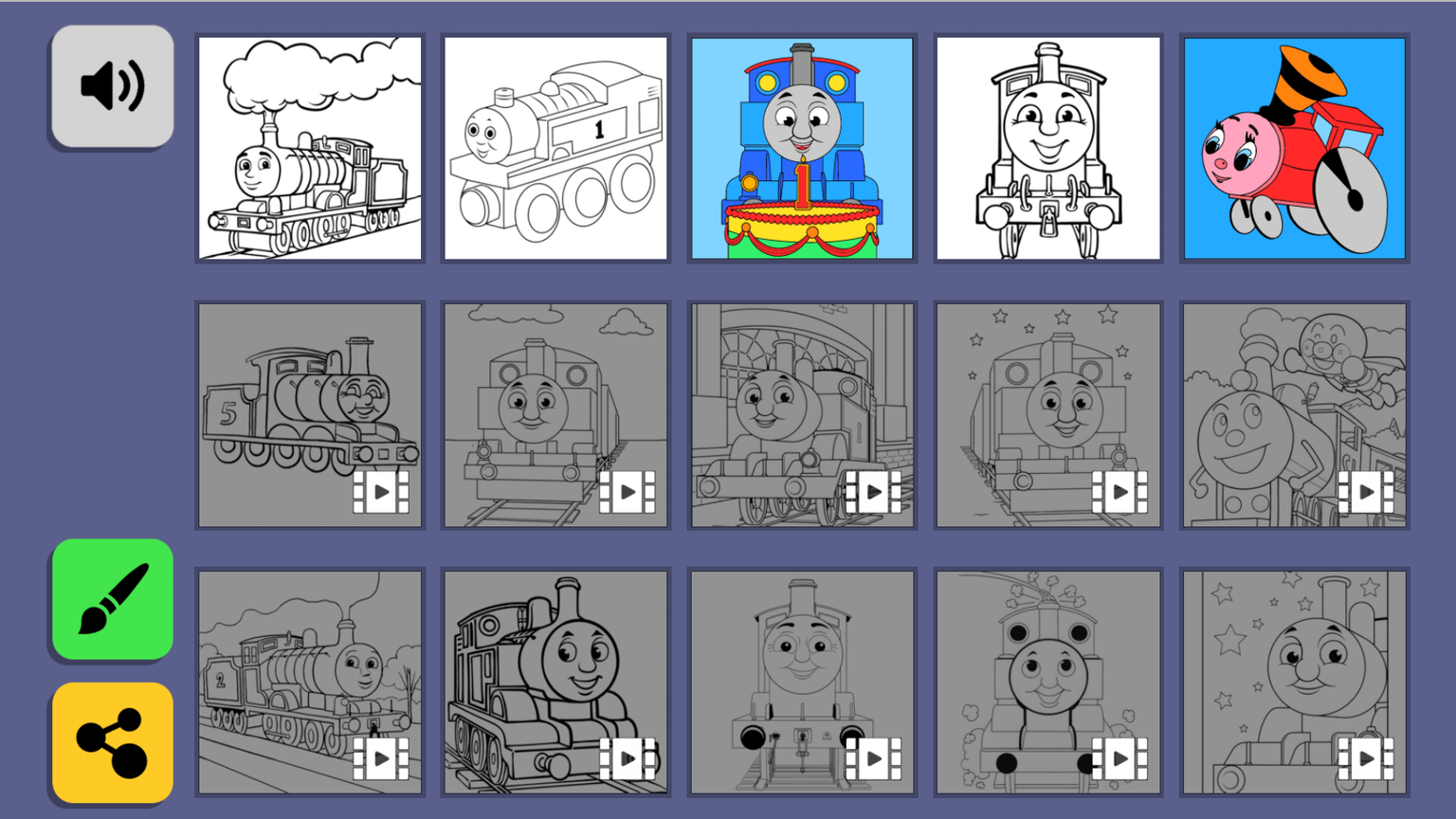 1

1

5

2